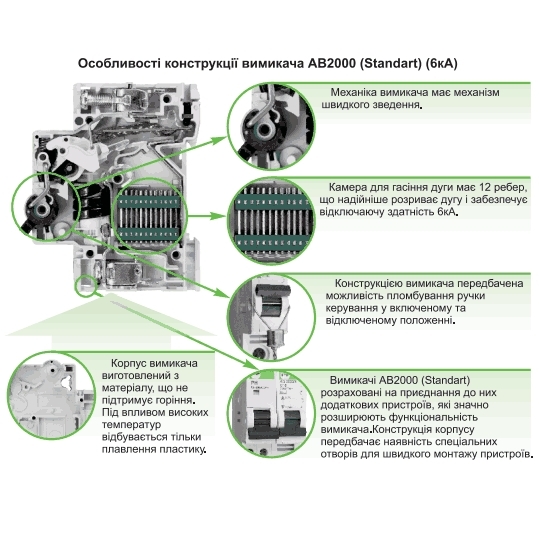 Особливості конструкції вимикача АВ2000 (Standart) (6кА)

Механіка вимикача має механізм швидкого зведення.

Камера для гасіння дуги має 12 ребер, що надійніше розриває дугу і забезпечує відключаючу здатність 6кА.

Конструкцією вимикача передбачена можливість пломбування ручки керування у включеному та відключеному положенні.

Корпус вимикача виготовлений з матеріалу, що не підтримує горіння. Під впливом високих температур відбувається тільки плавлення пластику.

Вимикачі АВ2000 (Standart) розраховані на приєднання до них додаткових пристроїв, які значно розширюють функціональність вимикача.Конструкція корпусу передбачає наявність спеціальних отворів для швидкого монтажу пристроїв.